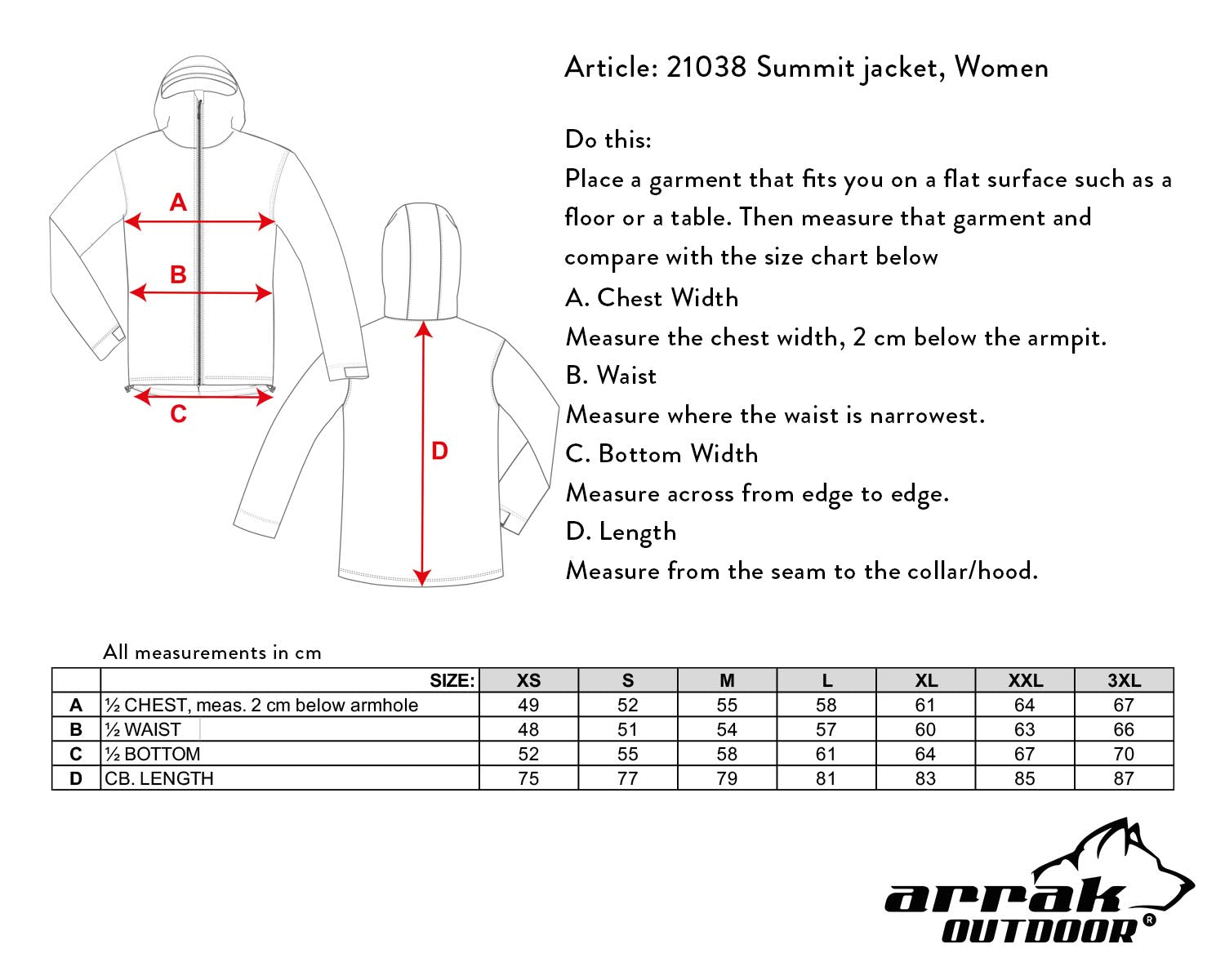 A

B

C

D

Article: 21038 Summit jacket, Women

Do this:
Place a garment that fits you on a flat surface such as a floor or a table. Then measure that garment and compare with the size chart below
A. Chest Width
Measure the chest width, 2 cm below the armpit.
B. Waist
Measure where the waist is narrowest.
C. Bottom Width
Measure across from edge to edge.
D. Length
Measure from the seam to the collar/hood.

All measurements in cm

| | SIZE: | XS | S | M | L | XL | XXL | 3XL |
|---|---|---|---|---|---|---|---|---|
| A | ½ CHEST, meas. 2 cm below armhole | 49 | 52 | 55 | 58 | 61 | 64 | 67 |
| B | ½ WAIST | 48 | 51 | 54 | 57 | 60 | 63 | 66 |
| C | ½ BOTTOM | 52 | 55 | 58 | 61 | 64 | 67 | 70 |
| D | CB. LENGTH | 75 | 77 | 79 | 81 | 83 | 85 | 87 |

arrak
OUTDOOR®